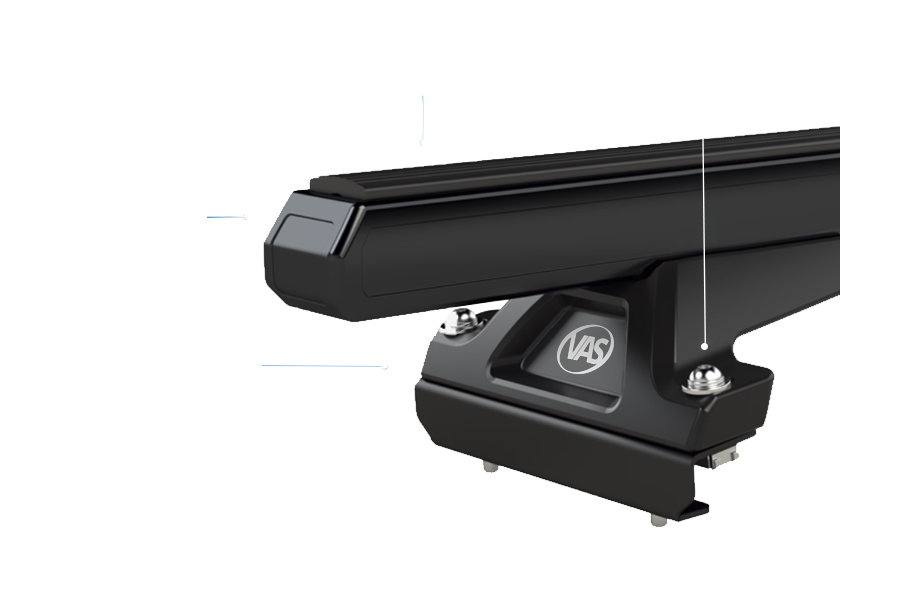 VAS